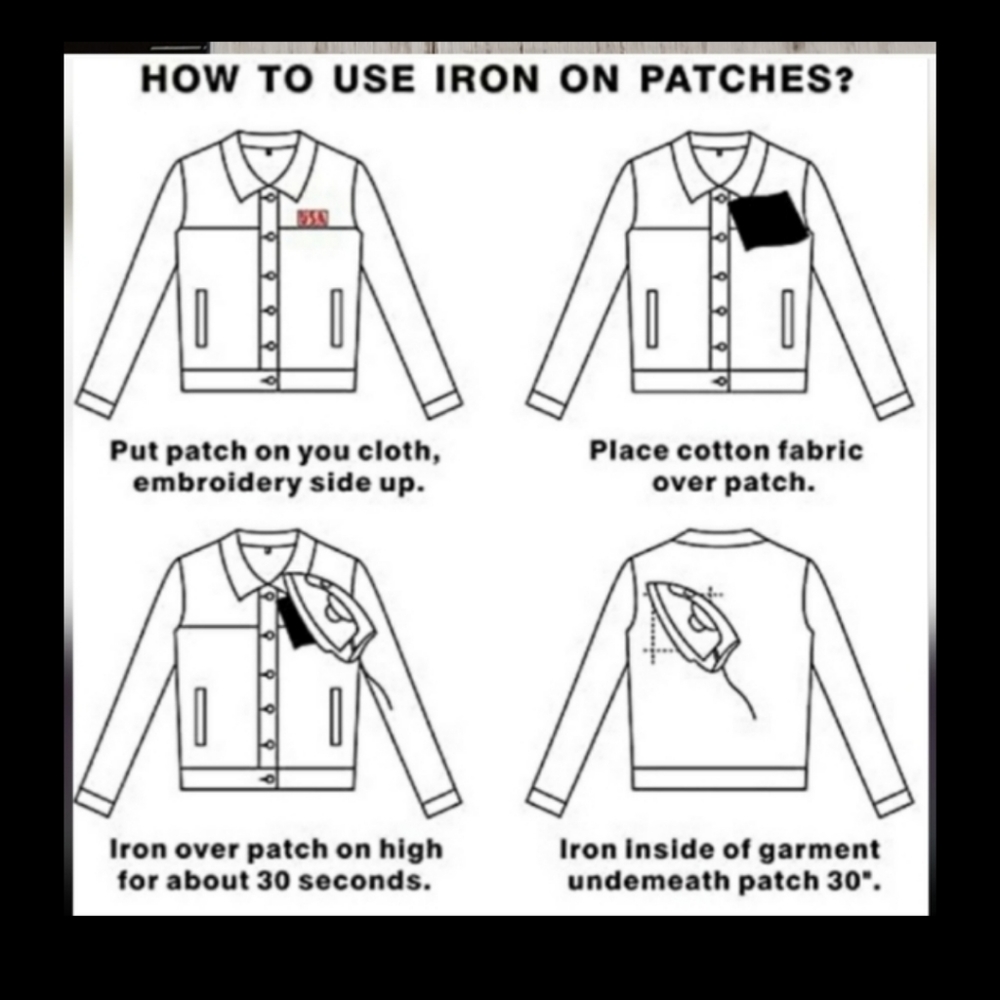 HOW TO USE IRON ON PATCHES?

USA

Put patch on you cloth, embroidery side up.

Place cotton fabric over patch.

Iron over patch on high for about 30 seconds.

Iron inside of garment undemeath patch 30".